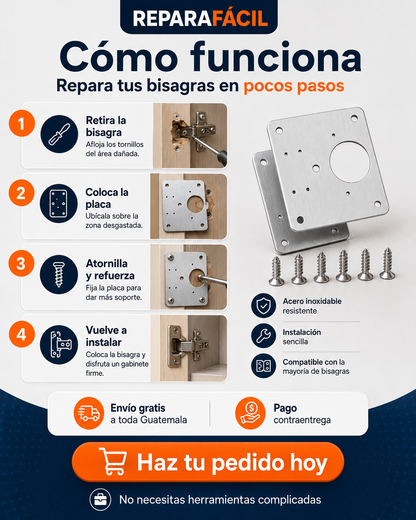 REPARAFÁCIL

Cómo funciona
Repara tus bisagras en pocos pasos

1
Retira la bisagra
Afloja los tornillos del área dañada.

2
Coloca la placa
Ubícala sobre la zona desgastada.

3
Atornilla y refuerza
Fija la placa para dar más soporte.

4
Vuelve a instalar
Coloca la bisagra y disfruta un gabinete firme.

Acero inoxidable resistente

Instalación sencilla

Compatible con la mayoría de bisagras

Envío gratis a toda Guatemala

Pago contraentrega

Haz tu pedido hoy

No necesitas herramientas complicadas